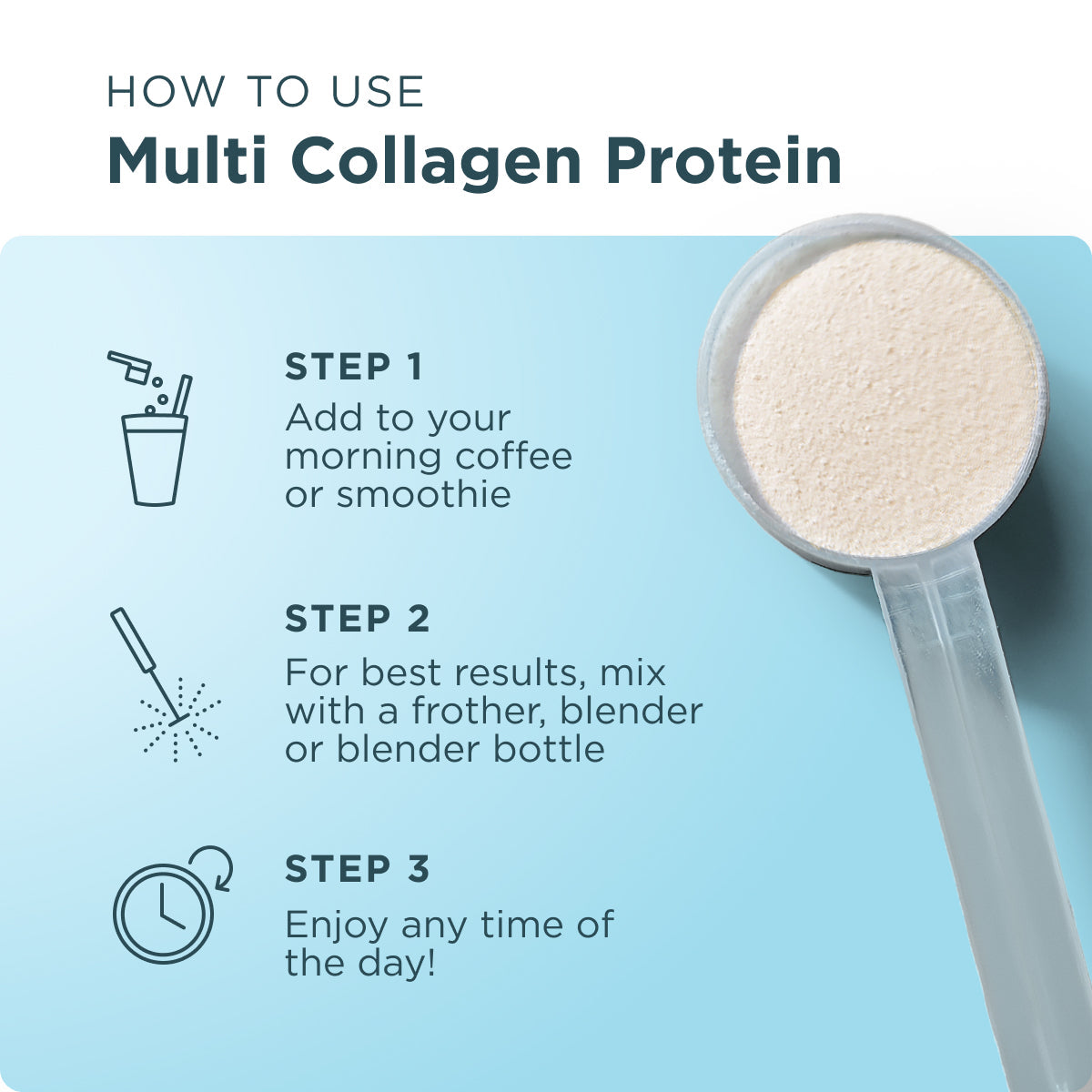 HOW TO USE
Multi Collagen Protein

STEP 1
Add to your morning coffee or smoothie

STEP 2
For best results, mix with a frother, blender or blender bottle

STEP 3
Enjoy any time of the day!