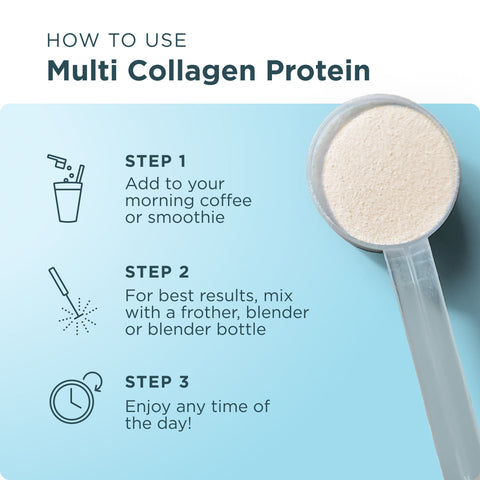 HOW TO USE
Multi Collagen Protein

STEP 1
Add to your morning coffee or smoothie

STEP 2
For best results, mix with a frother, blender or blender bottle

STEP 3
Enjoy any time of the day!