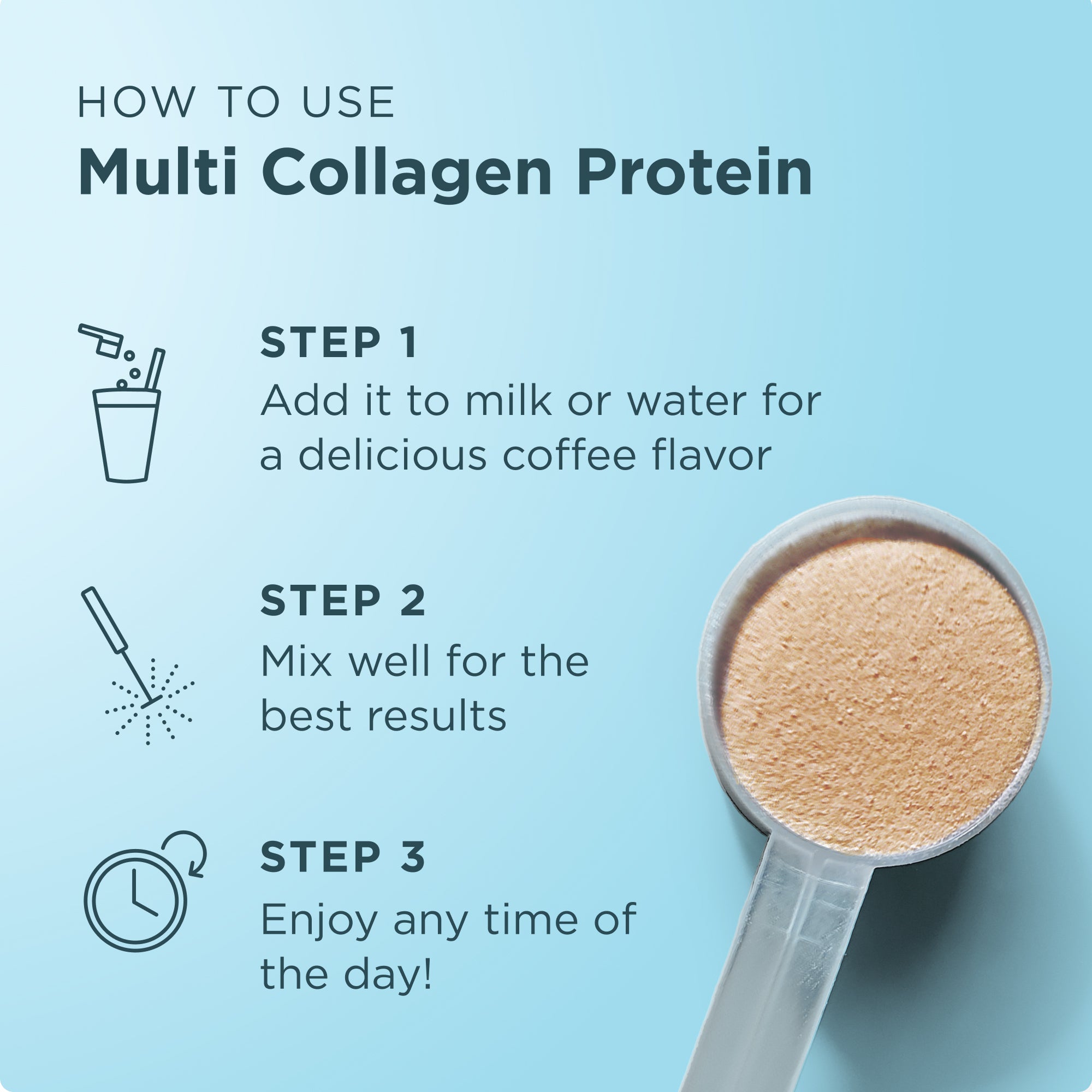 HOW TO USE
Multi Collagen Protein

STEP 1
Add it to milk or water for a delicious coffee flavor

STEP 2
Mix well for the best results

STEP 3
Enjoy any time of the day!