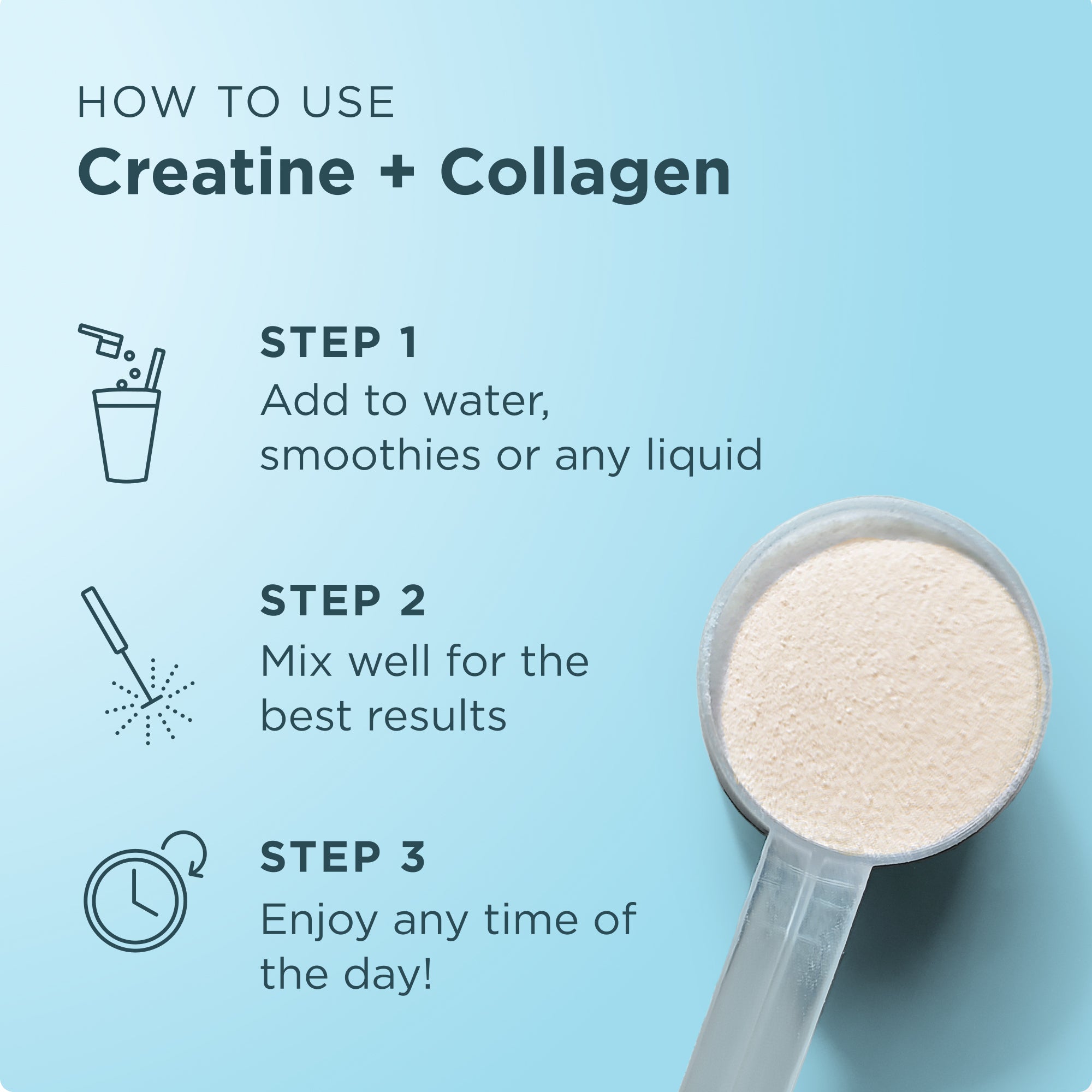 HOW TO USE
Creatine + Collagen

STEP 1
Add to water, smoothies or any liquid

STEP 2
Mix well for the best results

STEP 3
Enjoy any time of the day!