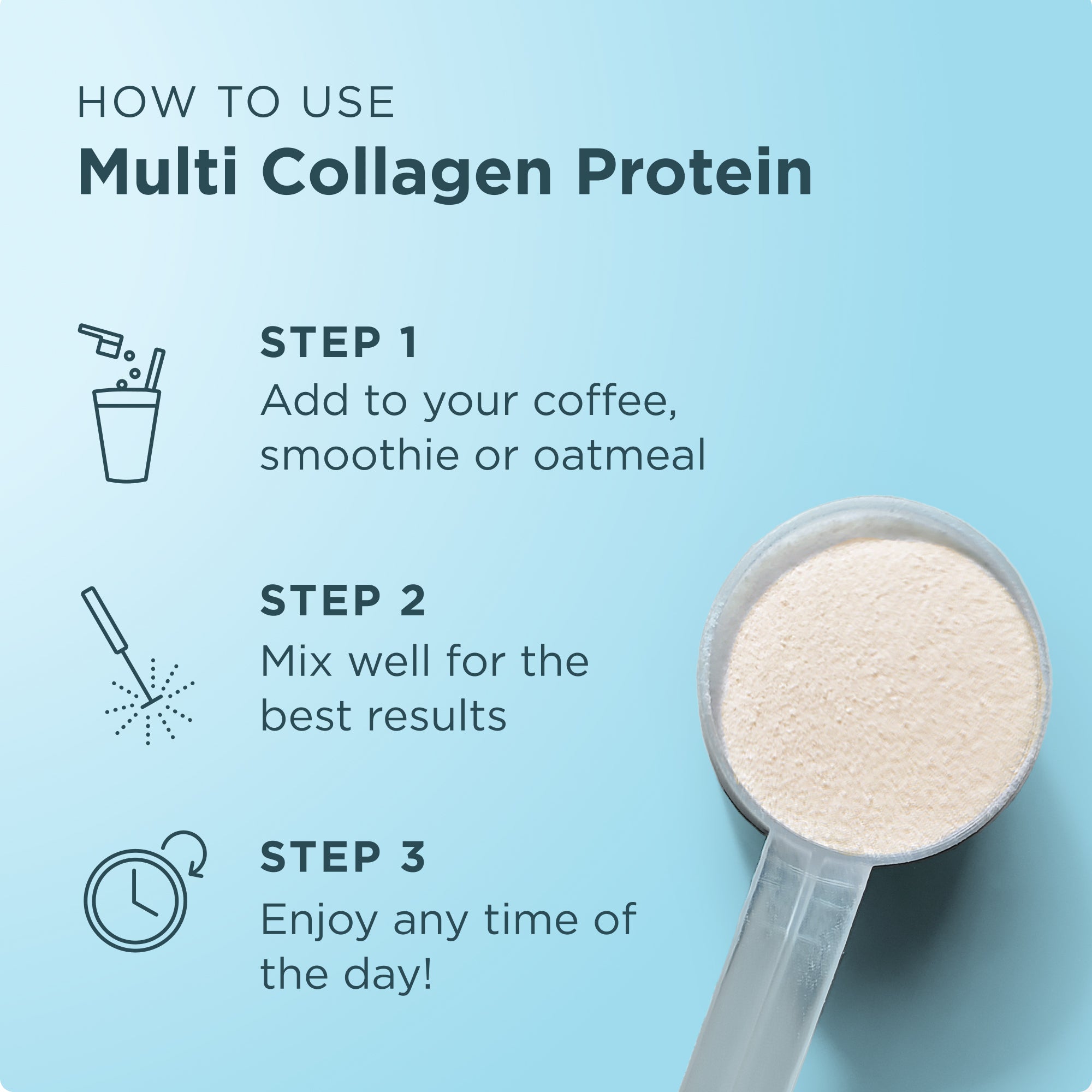 HOW TO USE
Multi Collagen Protein

STEP 1
Add to your coffee, smoothie or oatmeal

STEP 2
Mix well for the best results

STEP 3
Enjoy any time of the day!