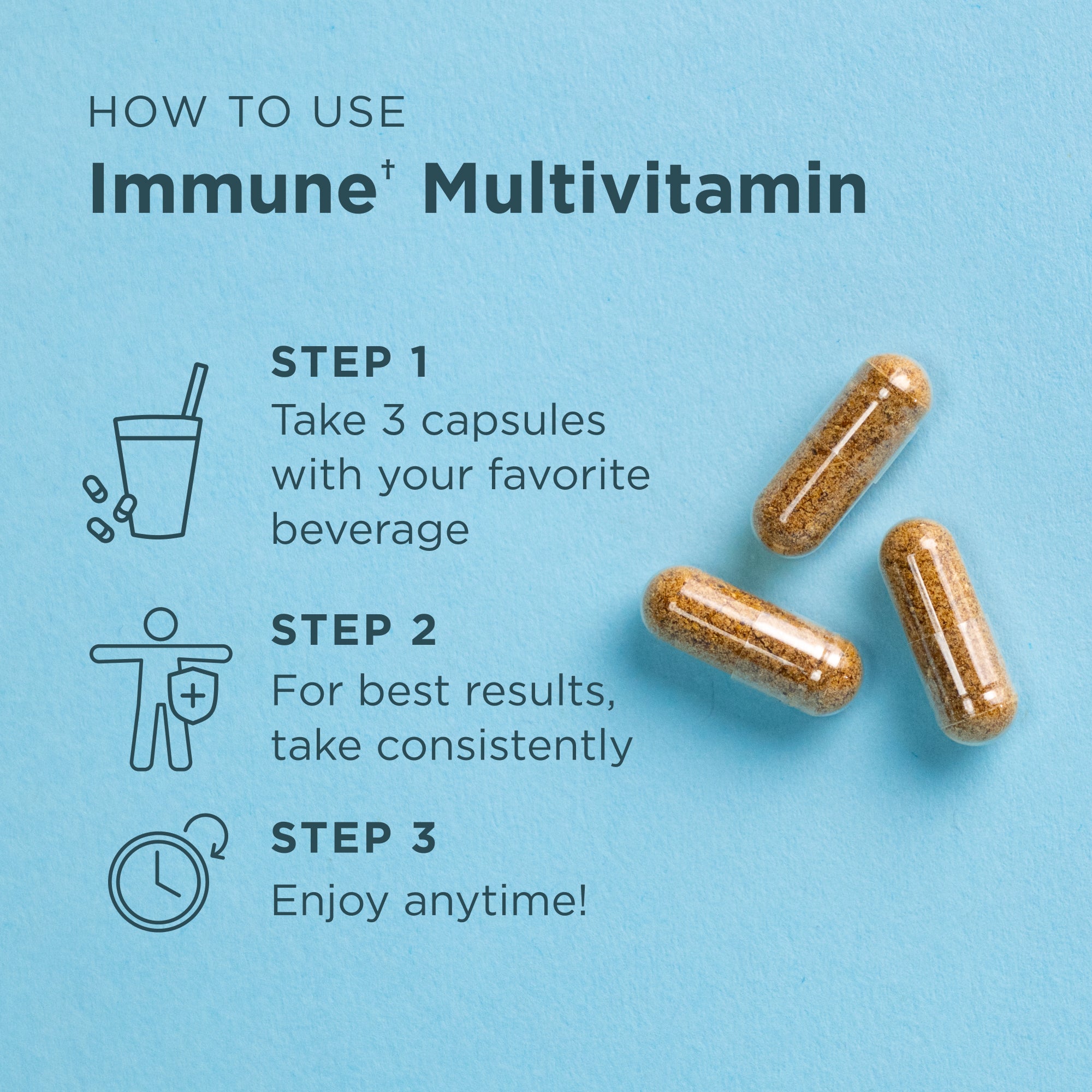 HOW TO USE
Immune† Multivitamin

STEP 1
Take 3 capsules with your favorite beverage

STEP 2
For best results, take consistently

STEP 3
Enjoy anytime!