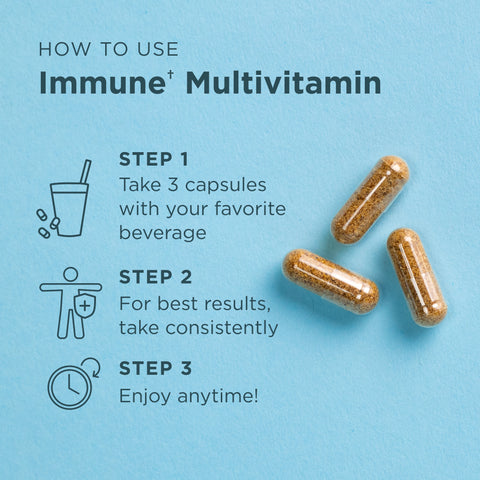 HOW TO USE
Immune† Multivitamin

STEP 1
Take 3 capsules with your favorite beverage

STEP 2
For best results, take consistently

STEP 3
Enjoy anytime!