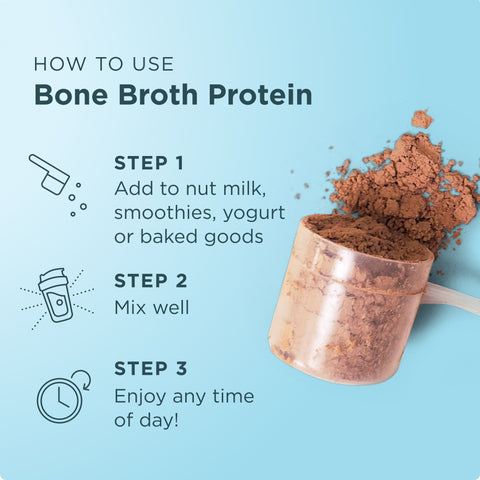 HOW TO USE
Bone Broth Protein

STEP 1
Add to nut milk, smoothies, yogurt or baked goods

STEP 2
Mix well

STEP 3
Enjoy any time of day!