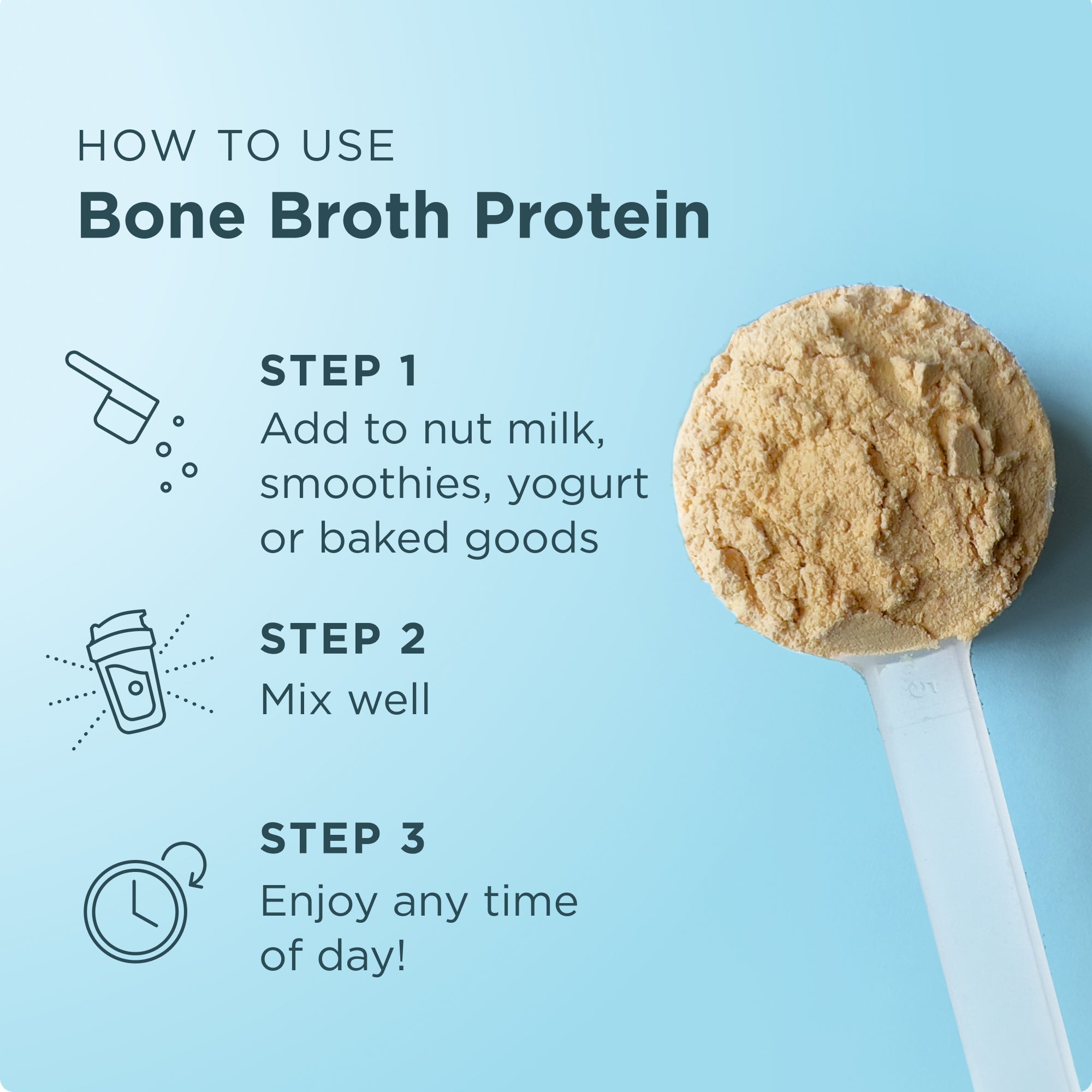 HOW TO USE
Bone Broth Protein

STEP 1
Add to nut milk, smoothies, yogurt or baked goods

STEP 2
Mix well

STEP 3
Enjoy any time of day!