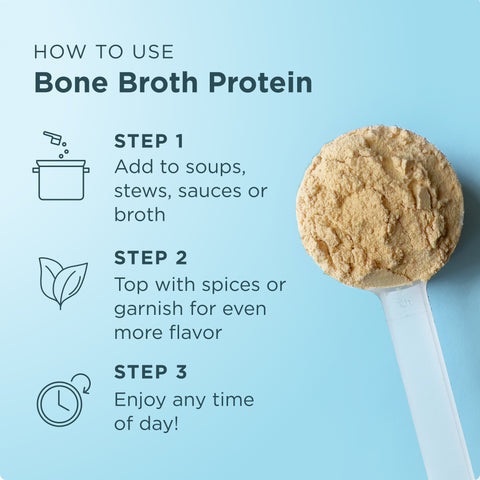 HOW TO USE
Bone Broth Protein

STEP 1
Add to soups, stews, sauces or broth

STEP 2
Top with spices or garnish for even more flavor

STEP 3
Enjoy any time of day!