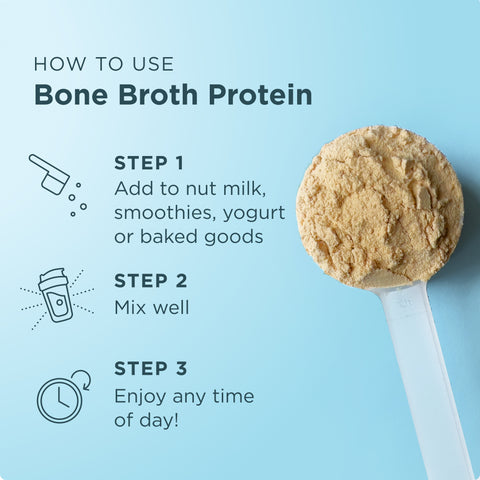 HOW TO USE
Bone Broth Protein

STEP 1
Add to nut milk, smoothies, yogurt or baked goods

STEP 2
Mix well

STEP 3
Enjoy any time of day!